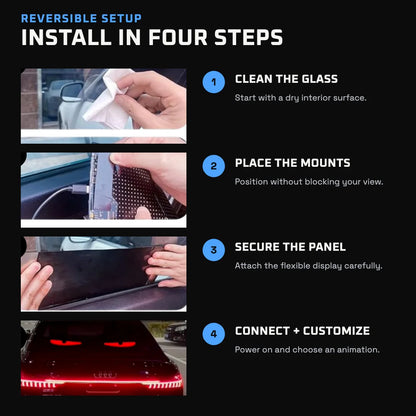 REVERSIBLE SETUP
INSTALL IN FOUR STEPS

1
CLEAN THE GLASS
Start with a dry interior surface.

2
PLACE THE MOUNTS
Position without blocking your view.

3
SECURE THE PANEL
Attach the flexible display carefully.

4
CONNECT + CUSTOMIZE
Power on and choose an animation.